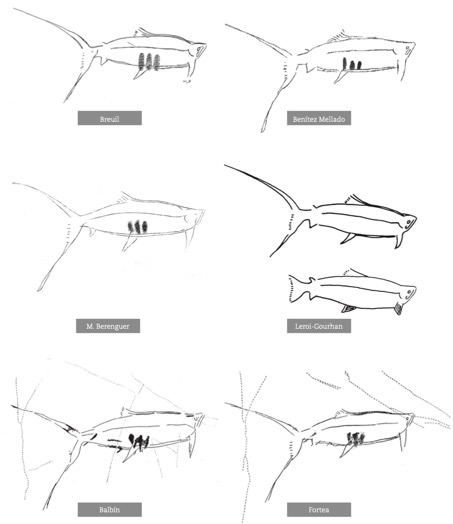 Breuil

Benítez Mellado

M. Berenguer

Leroi-Gourhan

Balbín

Fortea